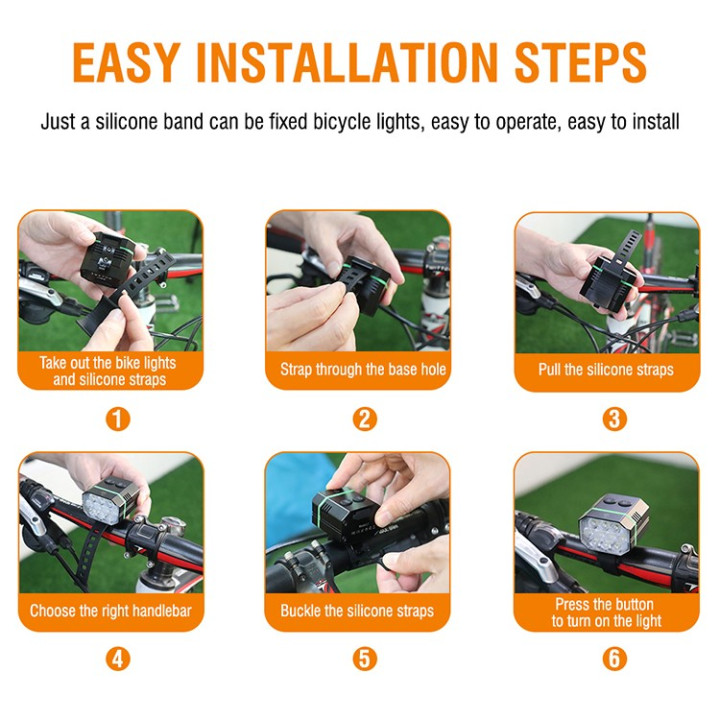 EASY INSTALLATION STEPS

Just a silicone band can be fixed bicycle lights, easy to operate, easy to install

Take out the bike lights and silicone straps

1

Strap through the base hole

2

Pull the silicone straps

3

Choose the right handlebar

4

Buckle the silicone straps

5

Press the button to turn on the light

6